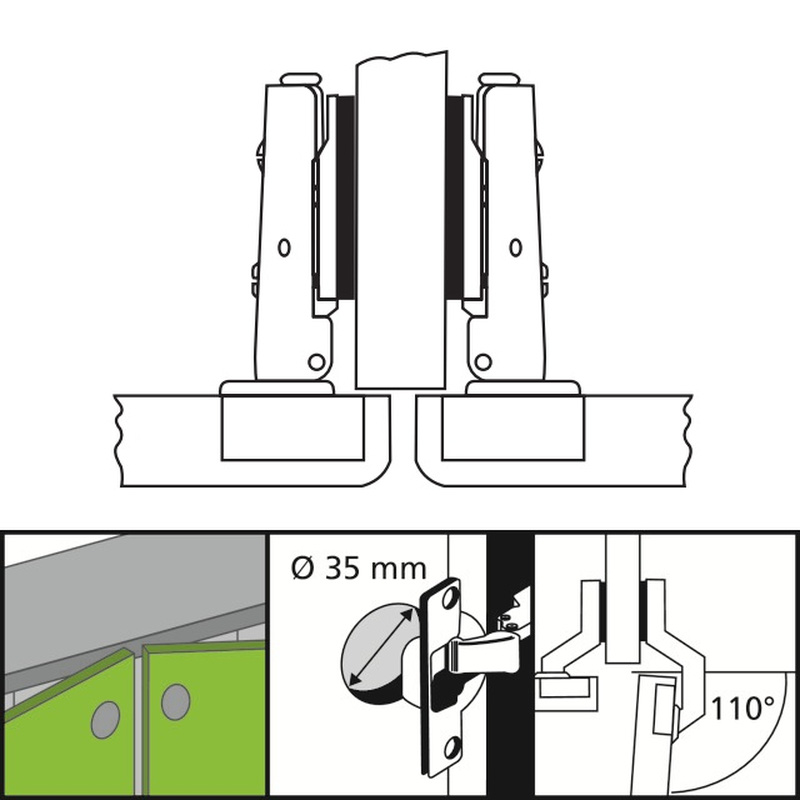 Ø 35 mm

110°